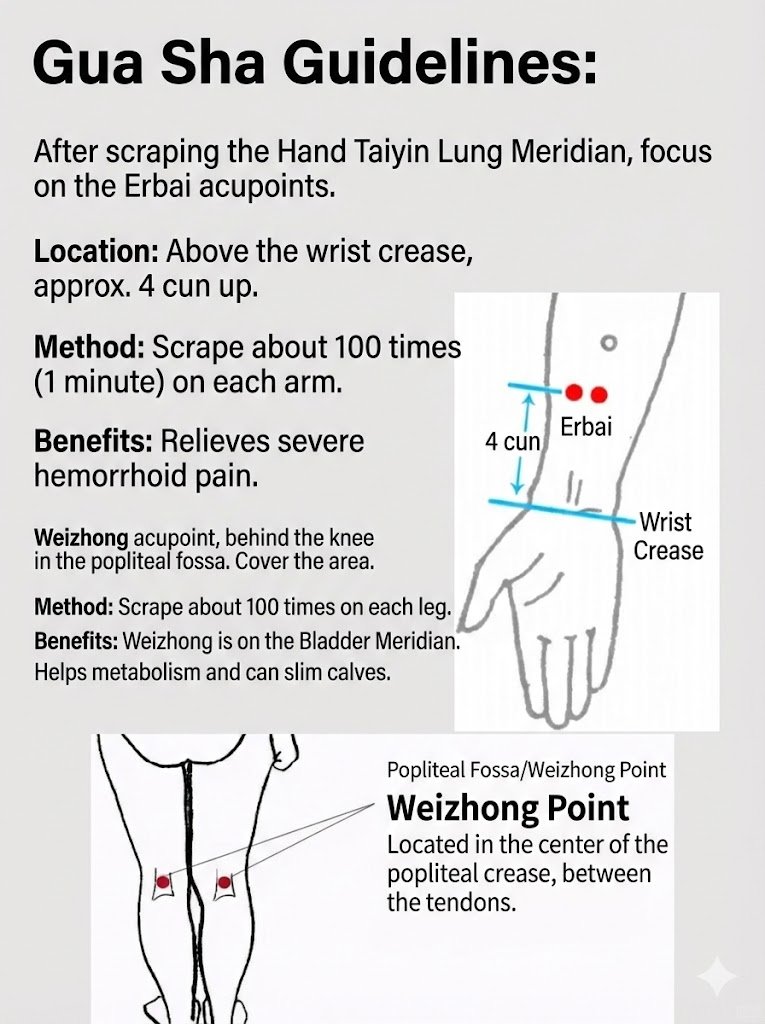 Gua Sha Guidelines:

After scraping the Hand Taiyin Lung Meridian, focus on the Erbai acupoints.

Location: Above the wrist crease, approx. 4 cun up.

Method: Scrape about 100 times (1 minute) on each arm.

Benefits: Relieves severe hemorrhoid pain.

Weizhong acupoint, behind the knee in the popliteal fossa. Cover the area.

Method: Scrape about 100 times on each leg.
Benefits: Weizhong is on the Bladder Meridian. Helps metabolism and can slim calves.

4 cun
Erbai
Wrist Crease

Popliteal Fossa/Weizhong Point
Weizhong Point
Located in the center of the popliteal crease, between the tendons.